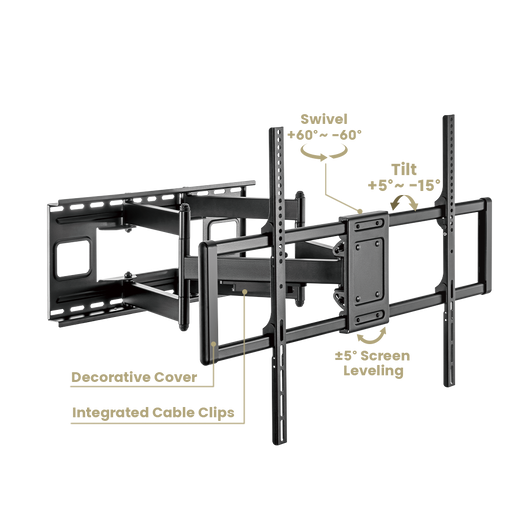 Swivel
+60°~ -60°

Tilt
+5°~ -15°

±5° Screen
Leveling

Decorative Cover

Integrated Cable Clips